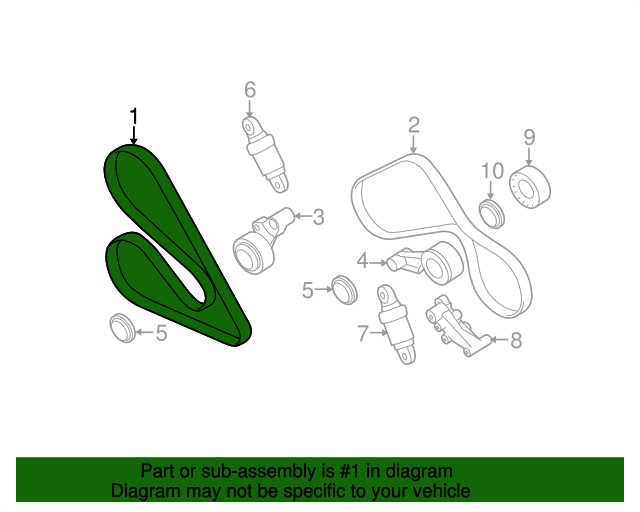 1
6
2
9
10
3
4
5
5
7
8

Part or sub-assembly is #1 in diagram
Diagram may not be specific to your vehicle