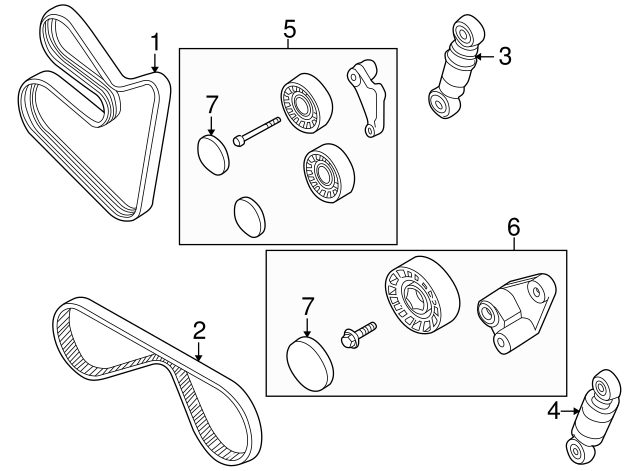 1
5
3
7
6
7
2
4