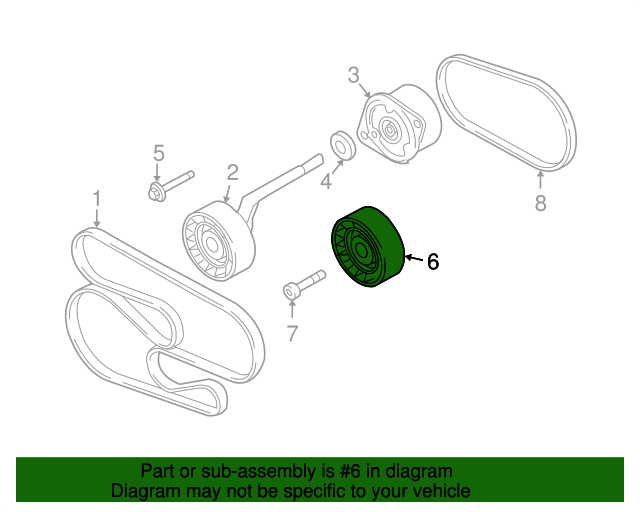 3

5

2

4

8

1

6

7

Part or sub-assembly is #6 in diagram
Diagram may not be specific to your vehicle