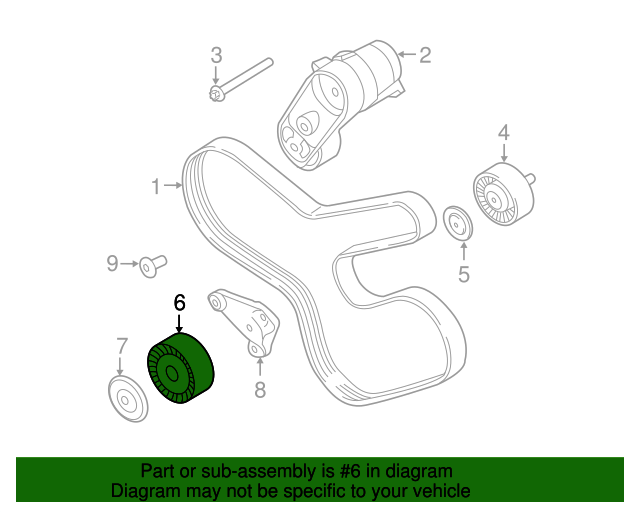 3

2

4

1

5

9

6

7

8

Part or sub-assembly is #6 in diagram
Diagram may not be specific to your vehicle