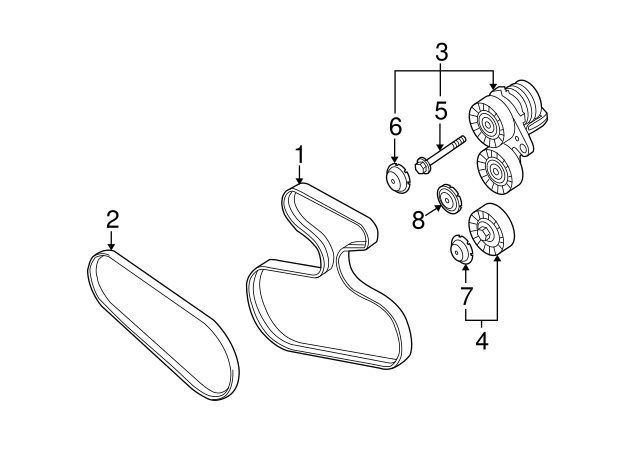 3
6
5
1
2
8
7
4