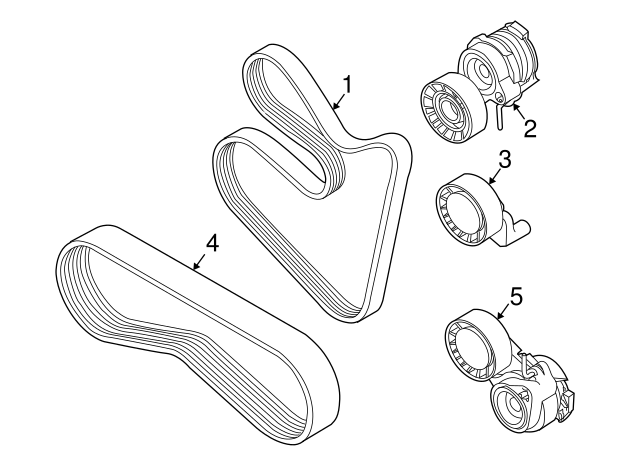 1
2
3
4
5