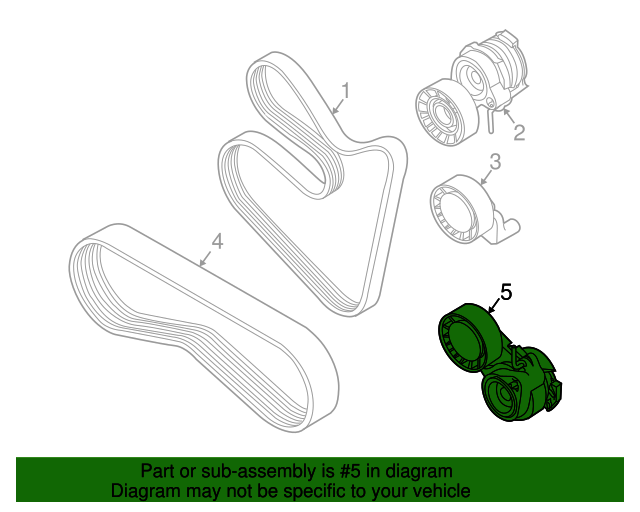 1
2
3
4
5

Part or sub-assembly is #5 in diagram
Diagram may not be specific to your vehicle