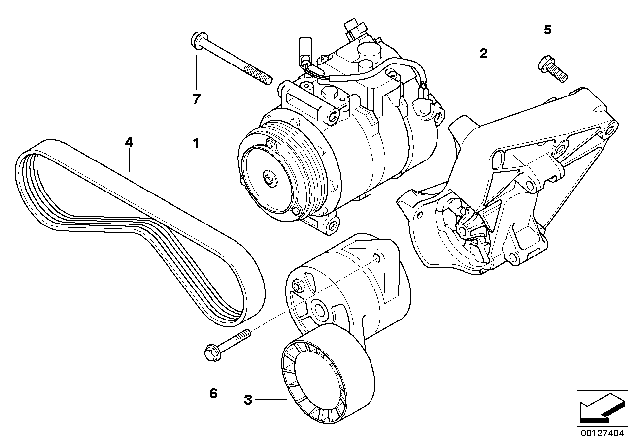 5
2
7
4
1
6
3
00127404