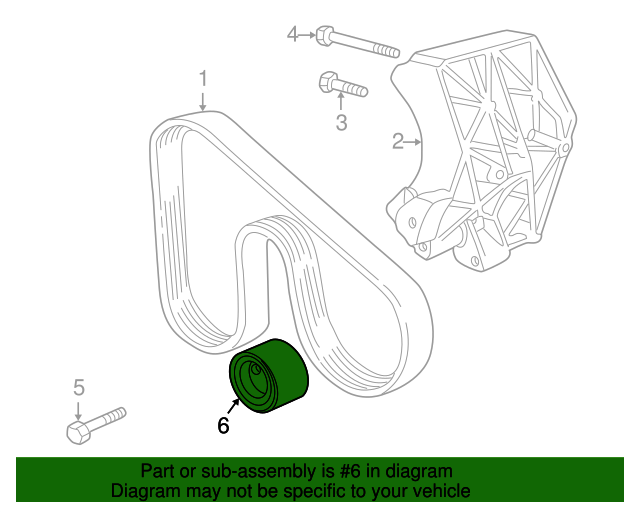 4
1
3
2
5
6

Part or sub-assembly is #6 in diagram
Diagram may not be specific to your vehicle