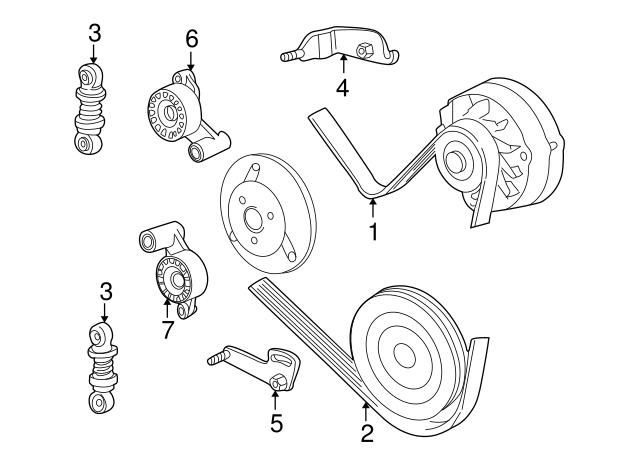 3
6
4
1
3
7
5
2