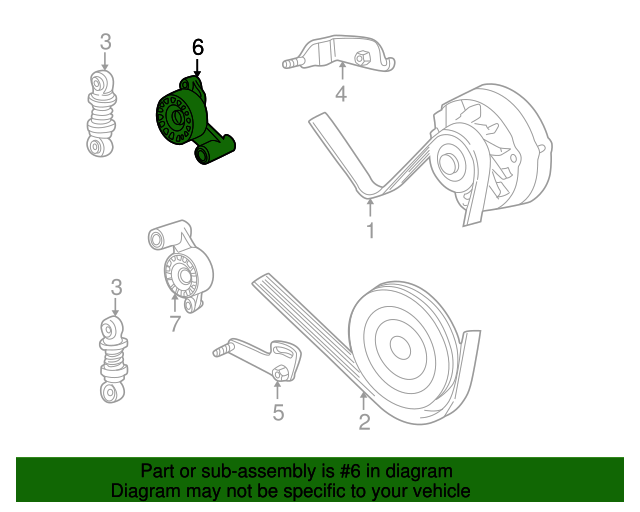 3
6
4
1
3
7
5
2

Part or sub-assembly is #6 in diagram
Diagram may not be specific to your vehicle