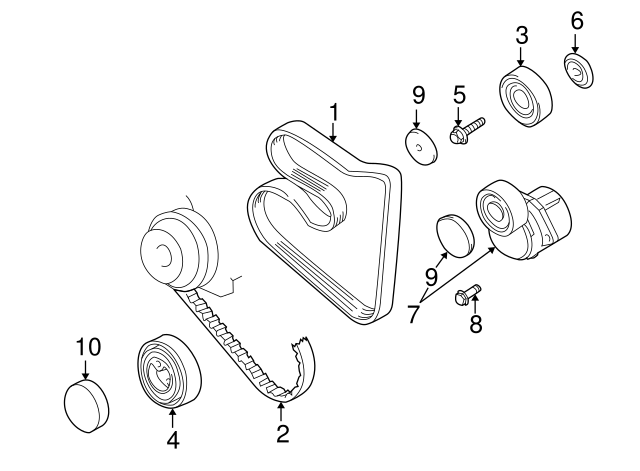 6
3
9
5
1
9
7
8
10
4
2