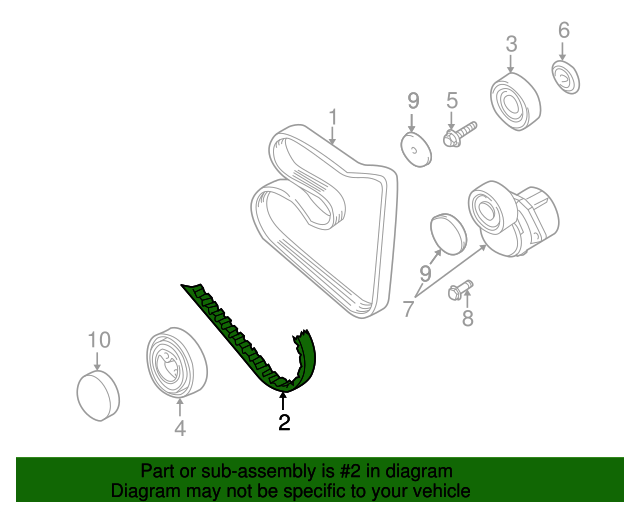 6
3
9
5
1
9
7
8
10
4
2

Part or sub-assembly is #2 in diagram
Diagram may not be specific to your vehicle