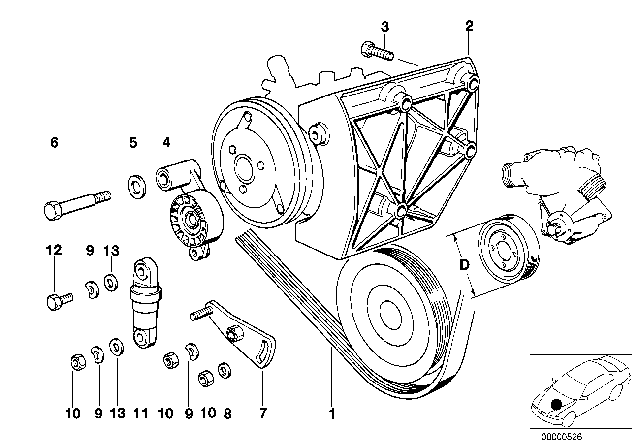 3
2
6
5
4
12
9
13
D
10
9
13
11
10
9
10
8
7
1
00000526