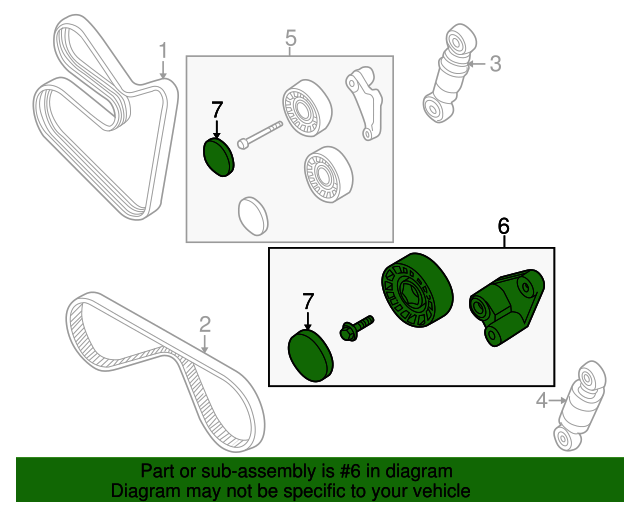 1
5
3
7
6
7
2
4

Part or sub-assembly is #6 in diagram
Diagram may not be specific to your vehicle