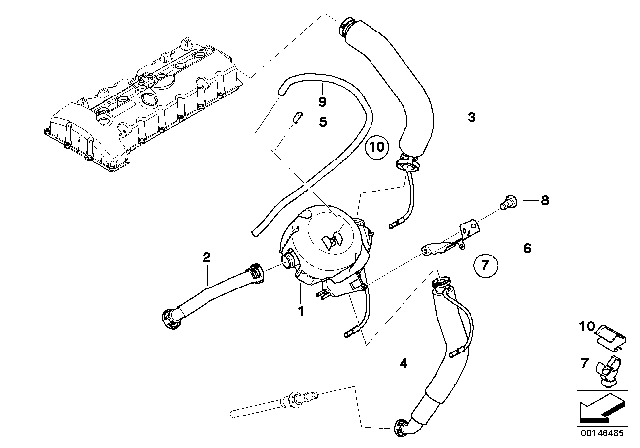 9
5
3
10
8
6
7
2
1
4
10
7
00148485