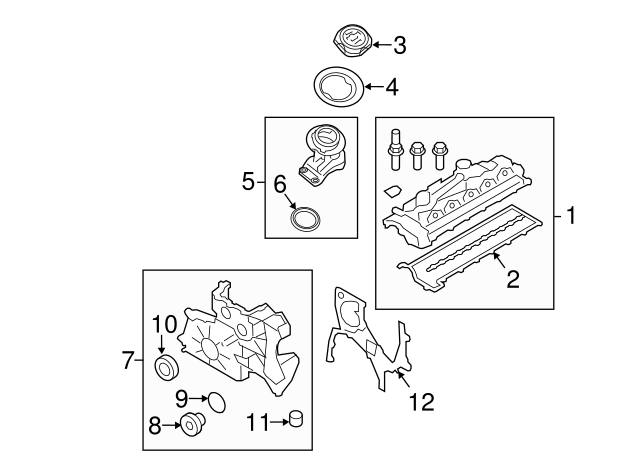 3
4
5
6
1
2
10
7
9
8
11
12