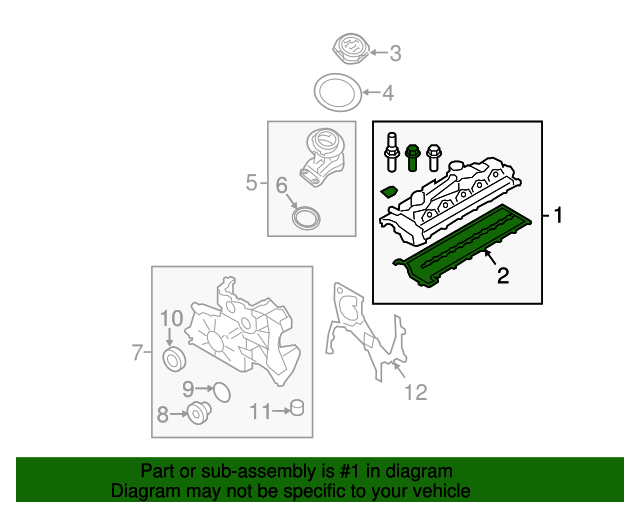 3
4
5
6
1
2
10
7
9
8
11
12

Part or sub-assembly is #1 in diagram
Diagram may not be specific to your vehicle