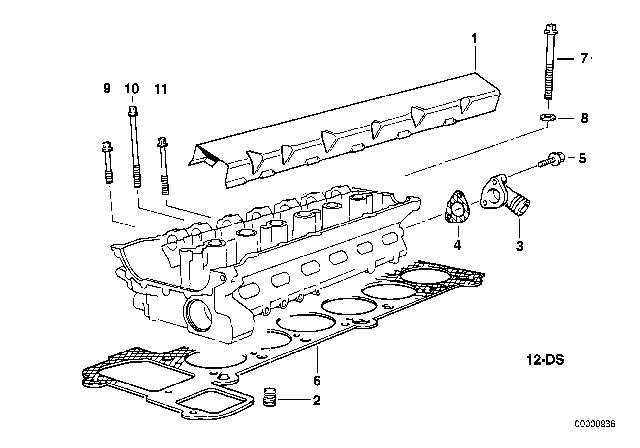 1
7
9
10
11
8
5
4
3
12-DS
6
2
C0000836