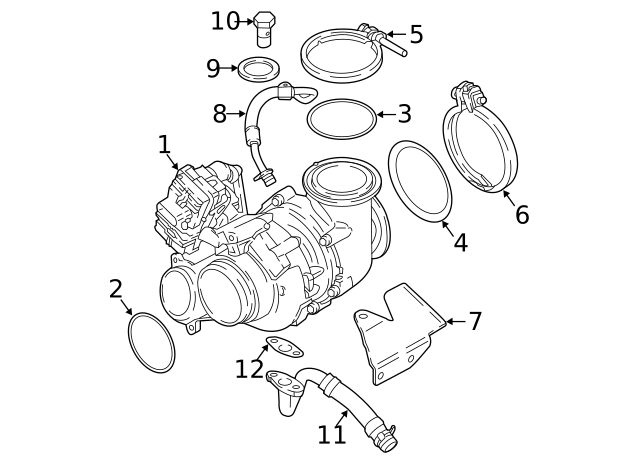 10
5
9
8
3
1
6
4
2
7
12
11