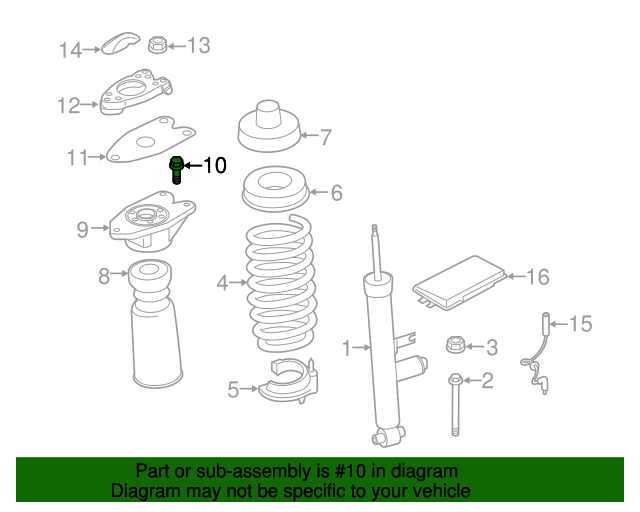 14
13
12
11
10
7
6
9
8
4
16
15
1
3
2
5

Part or sub-assembly is #10 in diagram
Diagram may not be specific to your vehicle