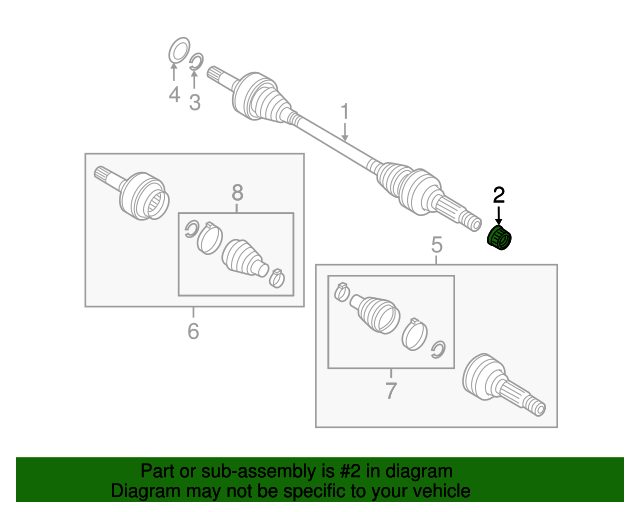 4 3 1 2 8 5 6 7

Part or sub-assembly is #2 in diagram
Diagram may not be specific to your vehicle