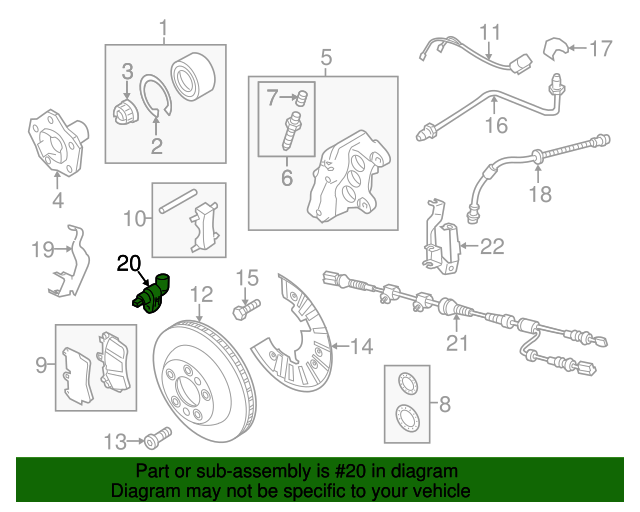 1
3
2
4
5
7
6
11
17
16
18
10
19
20
22
15
12
14
21
9
8
13

Part or sub-assembly is #20 in diagram
Diagram may not be specific to your vehicle