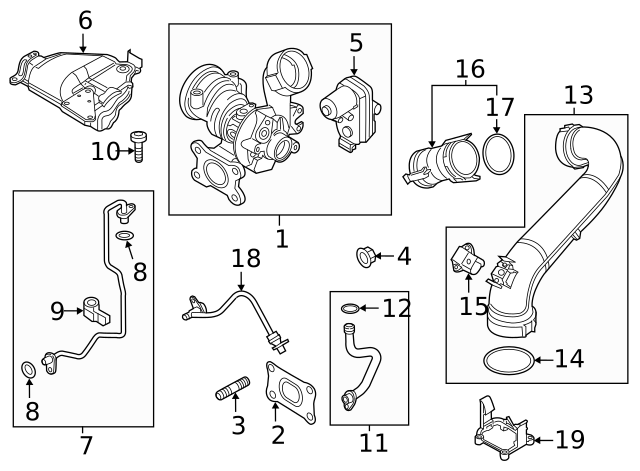 6
5
16
17
13
10
1
18
4
8
9
12
15
14
8
3
2
7
11
19