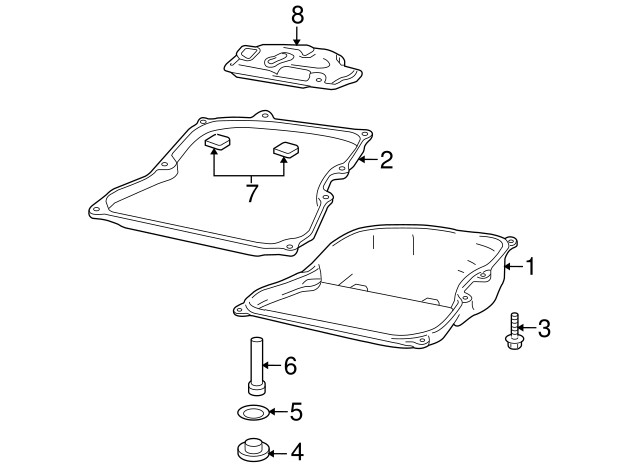 8
2
7
1
3
6
5
4