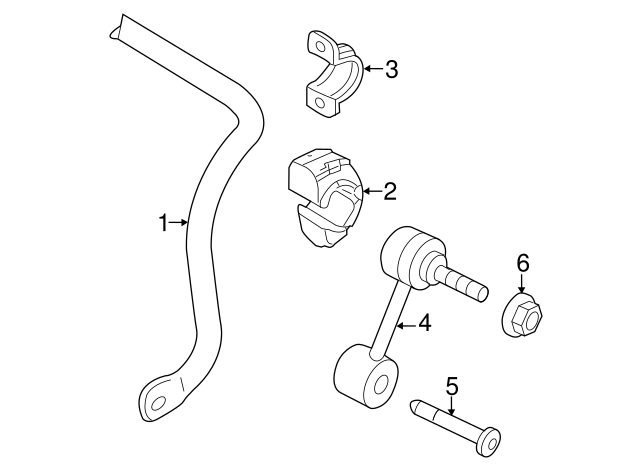 3
2
1
6
4
5