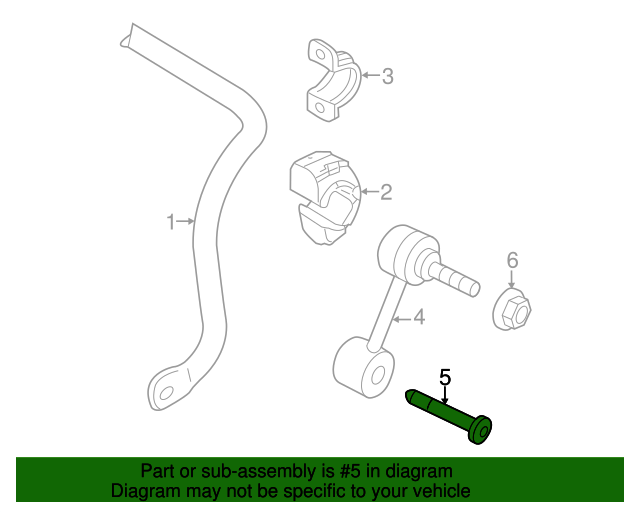 3

2

1

6

4

5

Part or sub-assembly is #5 in diagram
Diagram may not be specific to your vehicle