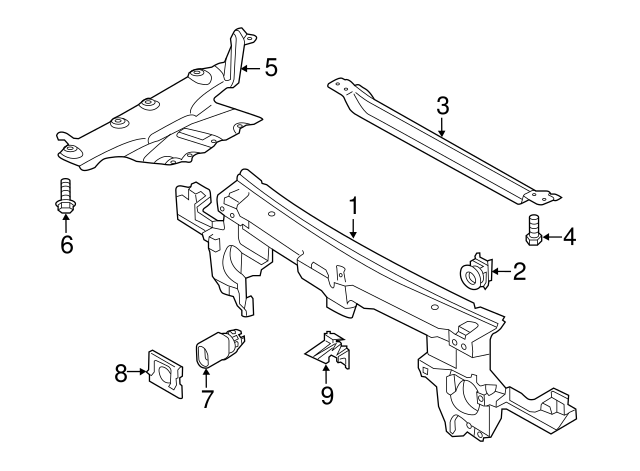 5
3
1
6
4
2
8
7
9