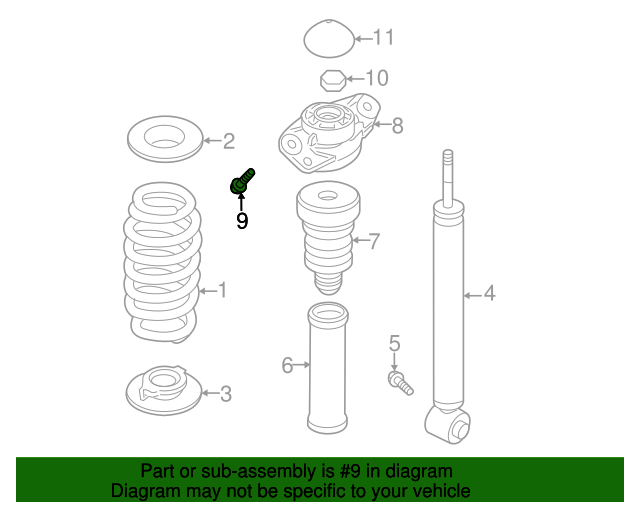 11
10
8
2
9
7
1
4
5
6
3

Part or sub-assembly is #9 in diagram
Diagram may not be specific to your vehicle