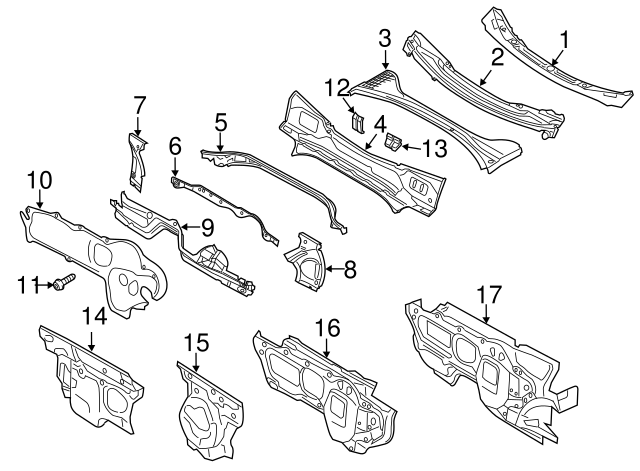 1
2
3
12
4
13
7
5
6
10
9
8
11
14
15
16
17