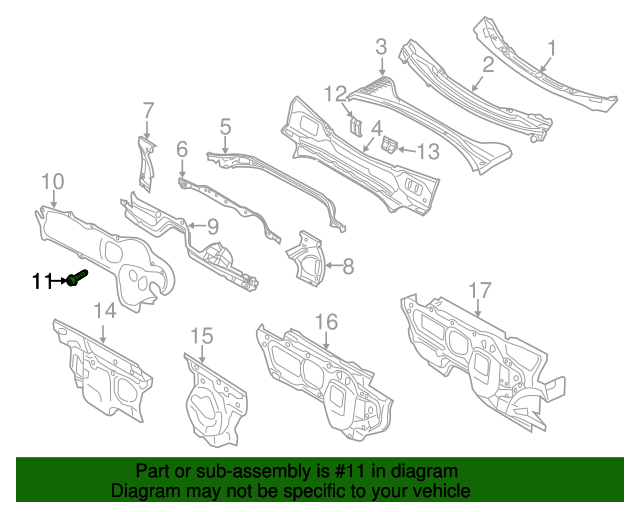 1
2
3
12
4
13
7
5
6
10
9
8
11
14
15
16
17

Part or sub-assembly is #11 in diagram
Diagram may not be specific to your vehicle