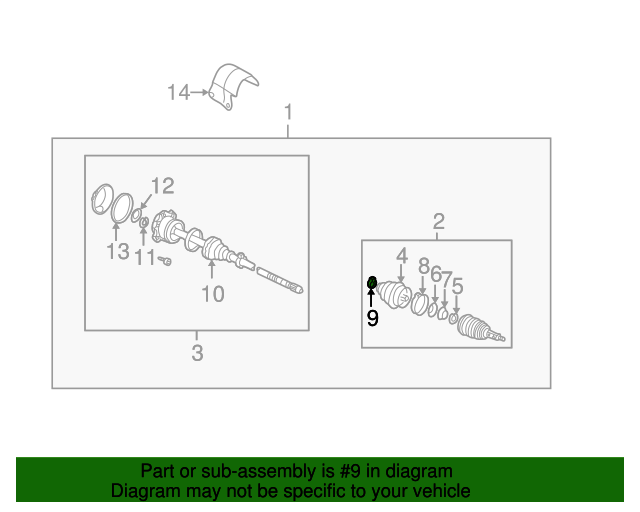 14
1
12
13
11
10
3
2
4
8
6
7
5
9

Part or sub-assembly is #9 in diagram
Diagram may not be specific to your vehicle