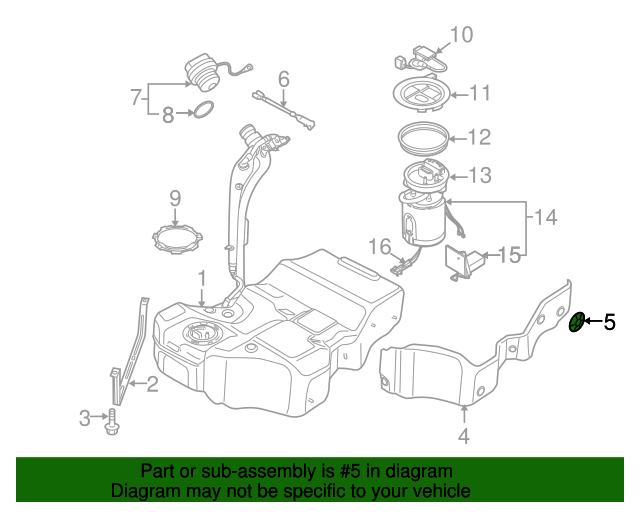 10
6
7
8
11
12
13
9
14
16
15
1
5
2
3
4

Part or sub-assembly is #5 in diagram
Diagram may not be specific to your vehicle