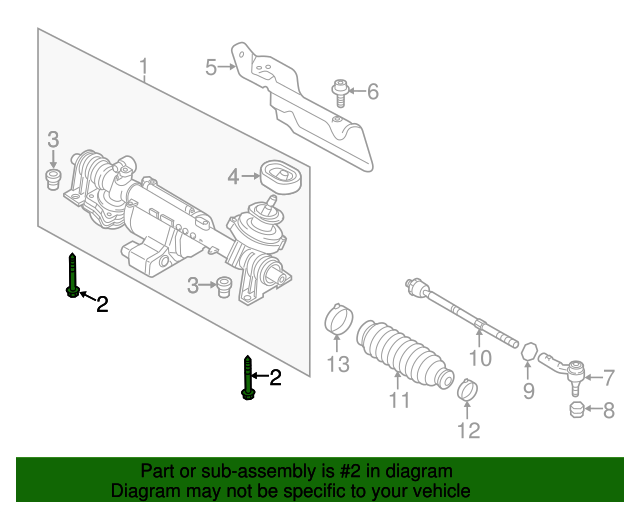 1
5
6
3
4
3
2
2
13
11
12
10
9
7
8
Part or sub-assembly is #2 in diagram
Diagram may not be specific to your vehicle