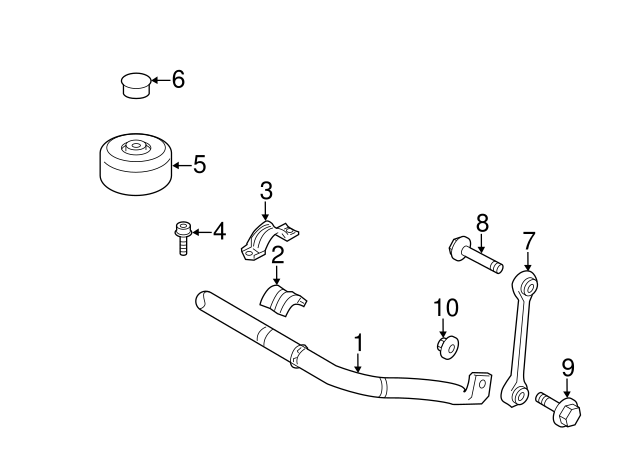 6
5
3
4
2
8
7
10
1
9