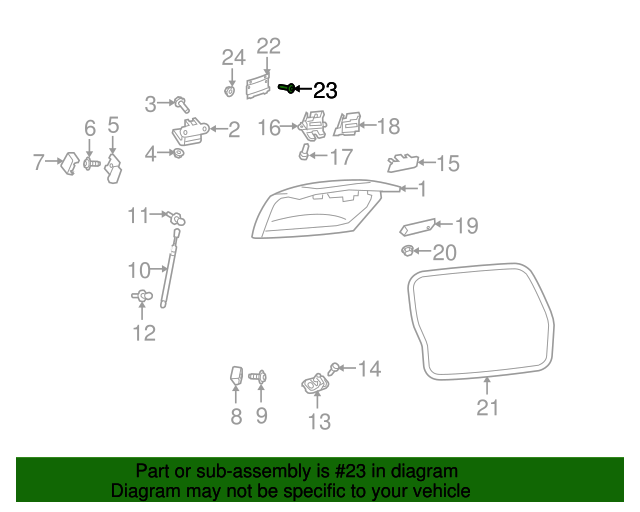 24
22
23
3
2
16
18
6
5
7
4
17
15
1
11
19
20
10
12
14
8
9
13
21

Part or sub-assembly is #23 in diagram
Diagram may not be specific to your vehicle