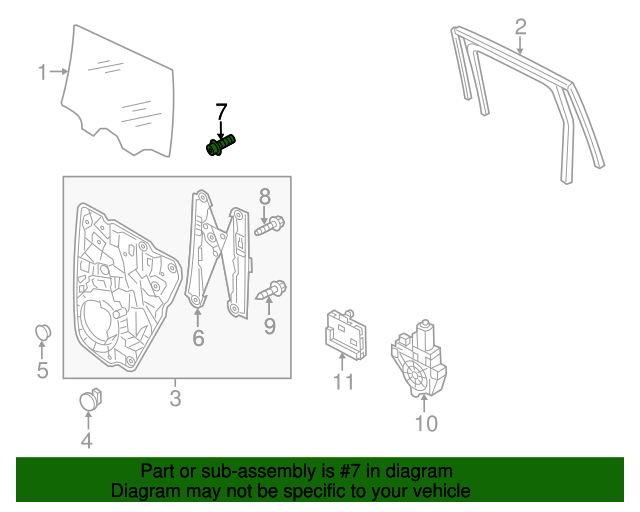 1
2
7
8
9
6
5
3
4
11
10

Part or sub-assembly is #7 in diagram
Diagram may not be specific to your vehicle