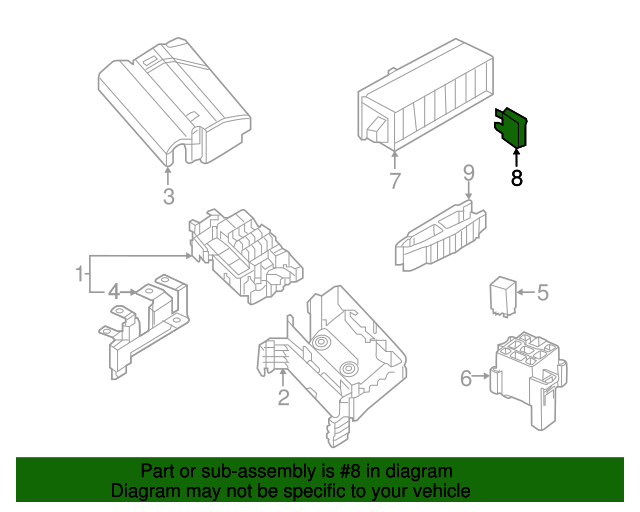 3
7
8
9
1
4
5
2
6

Part or sub-assembly is #8 in diagram
Diagram may not be specific to your vehicle