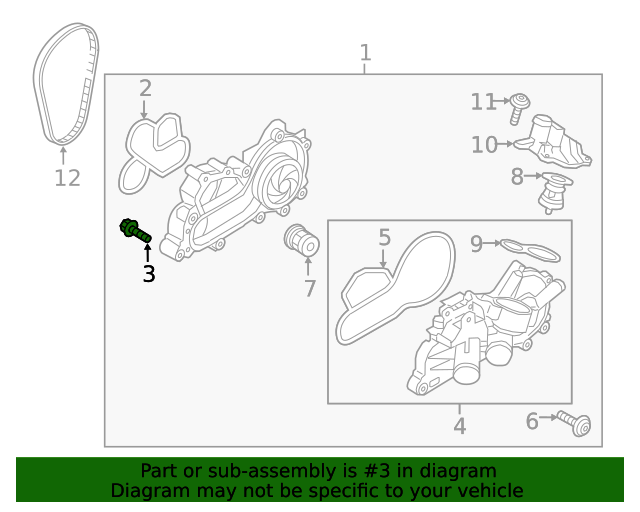 1
2
11
10
8
12
3
7
5
9
4
6
Part or sub-assembly is #3 in diagram
Diagram may not be specific to your vehicle