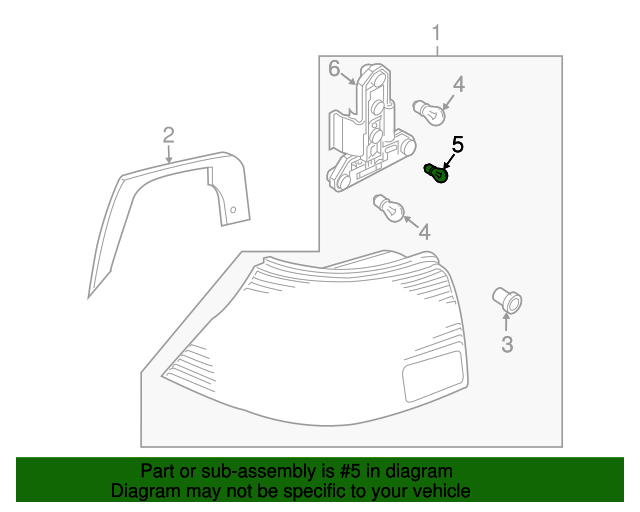 1
6
4
2
5
4
3

Part or sub-assembly is #5 in diagram
Diagram may not be specific to your vehicle