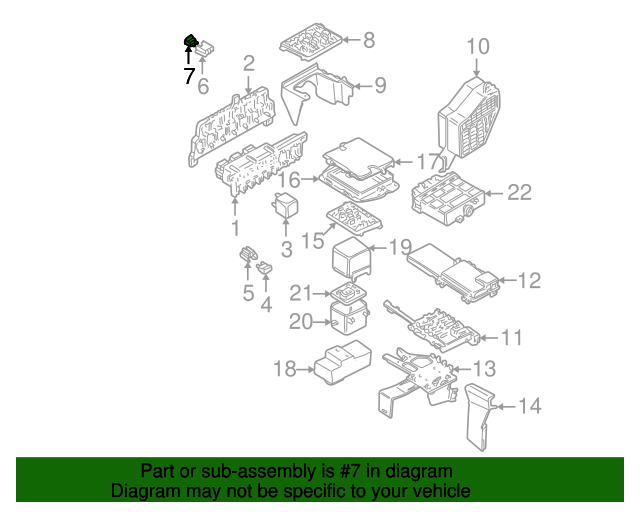 7
6
2
8
9
10
17
16
22
1
3
15
19
12
5
4
21
20
11
18
13
14

Part or sub-assembly is #7 in diagram
Diagram may not be specific to your vehicle