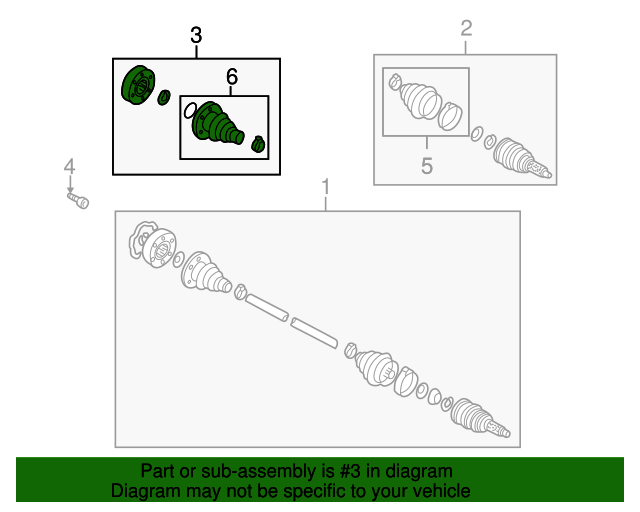 3
6
2
5
4
1

Part or sub-assembly is #3 in diagram
Diagram may not be specific to your vehicle