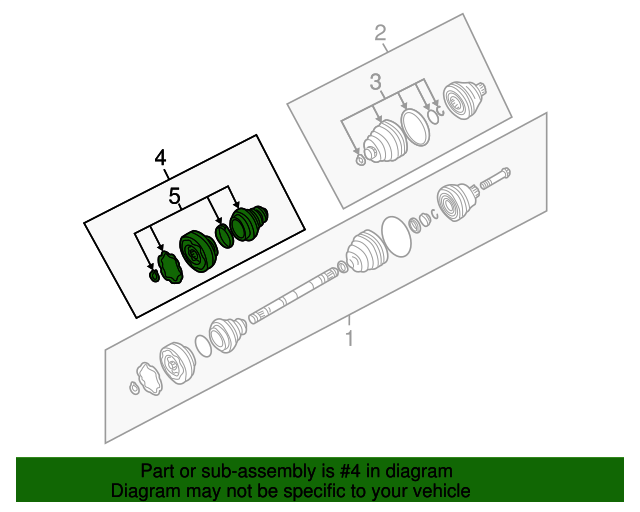 2

3

4

5

1

Part or sub-assembly is #4 in diagram
Diagram may not be specific to your vehicle