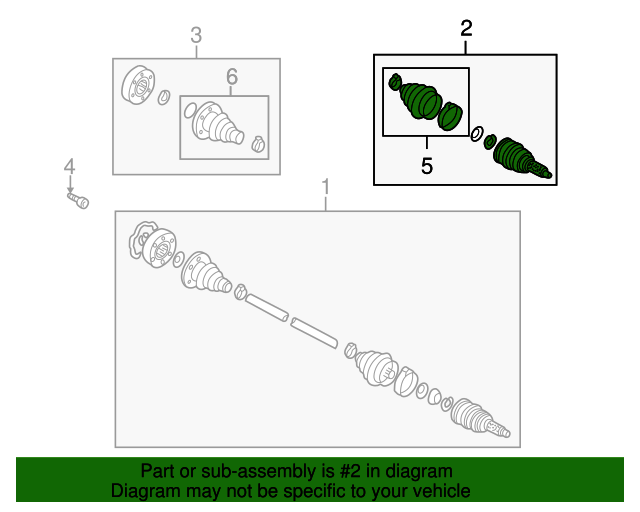 3

6

2

5

4

1

Part or sub-assembly is #2 in diagram
Diagram may not be specific to your vehicle