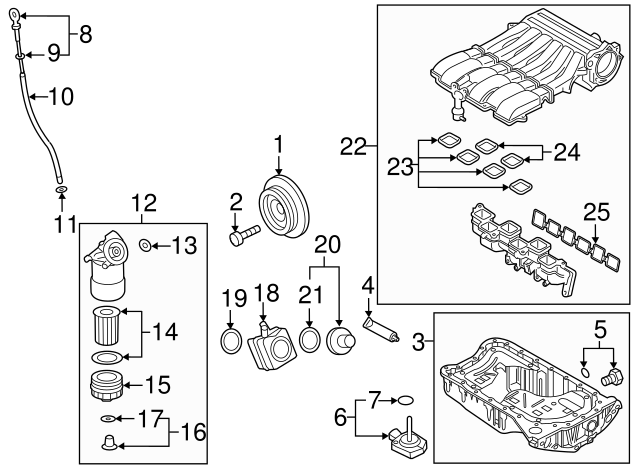 8
9
10
11
12
13
14
15
17
16
1
2
19
18
20
21
4
22
23
24
25
3
5
7
6