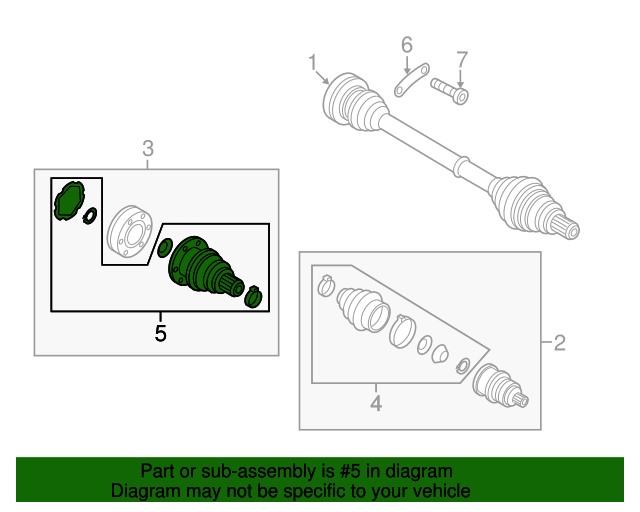 1
6
7
3
5
2
4

Part or sub-assembly is #5 in diagram
Diagram may not be specific to your vehicle