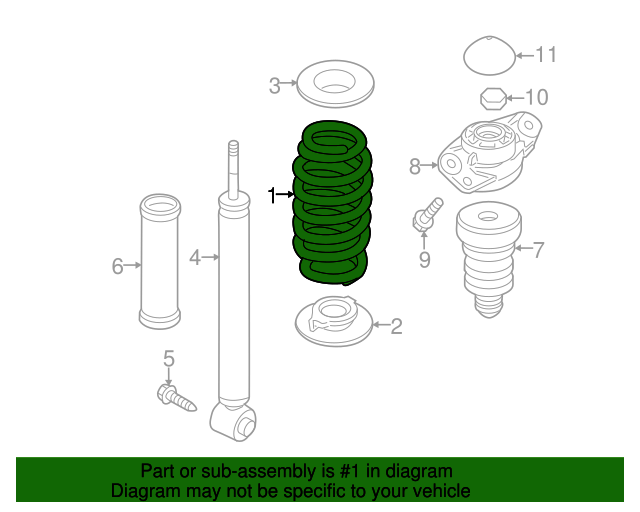 11
3
10
8
1
9
7
6
4
2
5

Part or sub-assembly is #1 in diagram
Diagram may not be specific to your vehicle