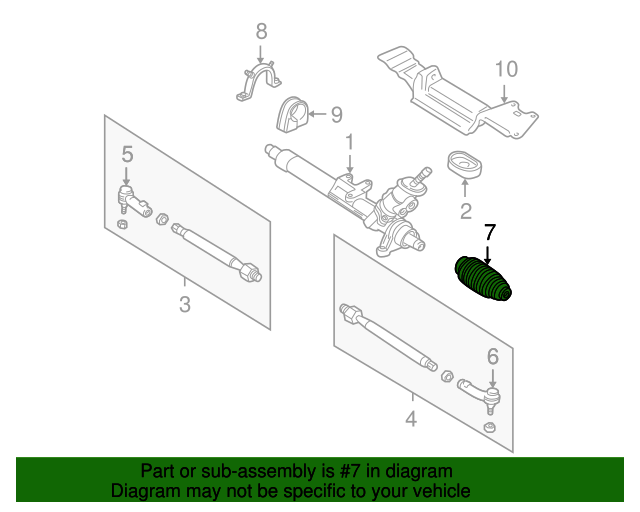 8

10

9

1

5

2

7

3

6

4

Part or sub-assembly is #7 in diagram
Diagram may not be specific to your vehicle