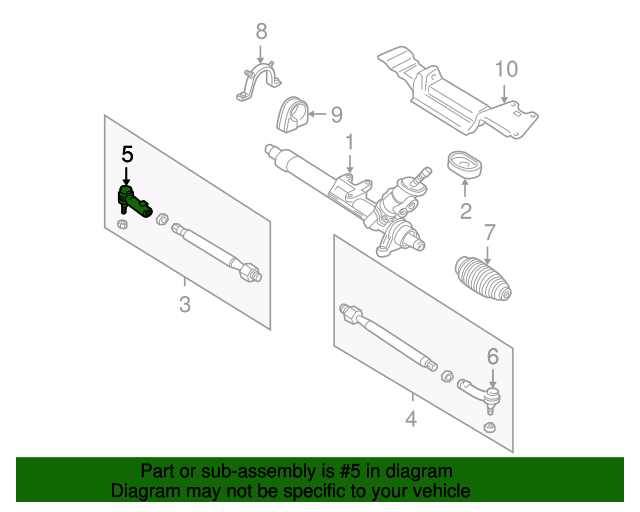 8

10

9

5

1

2

7

3

6

4

Part or sub-assembly is #5 in diagram
Diagram may not be specific to your vehicle