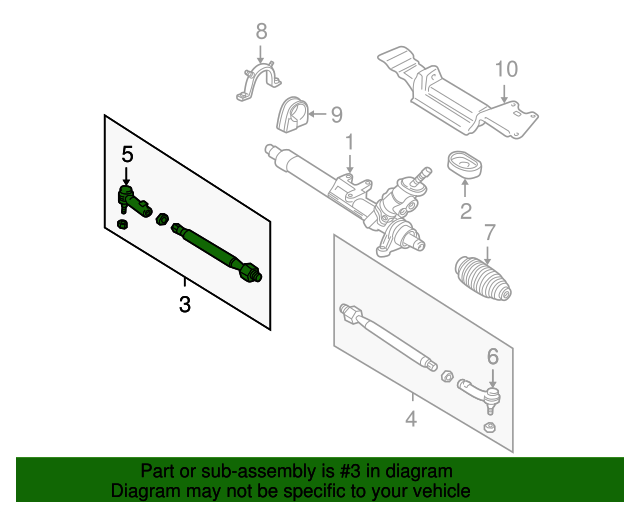 8
10
9
1
5
2
7
3
6
4

Part or sub-assembly is #3 in diagram
Diagram may not be specific to your vehicle